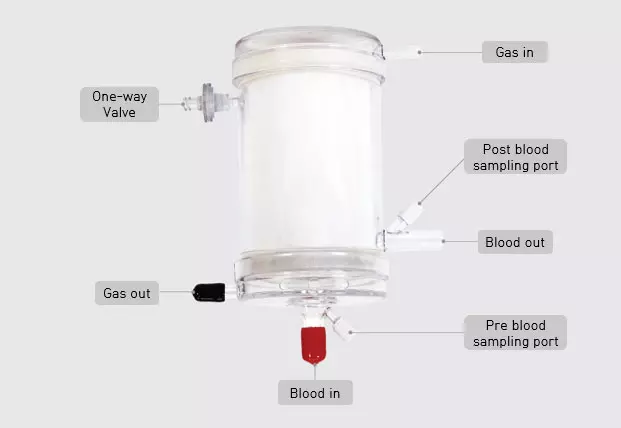 Gas in

One-way Valve

Post blood sampling port

Blood out

Gas out

Pre blood sampling port

Blood in