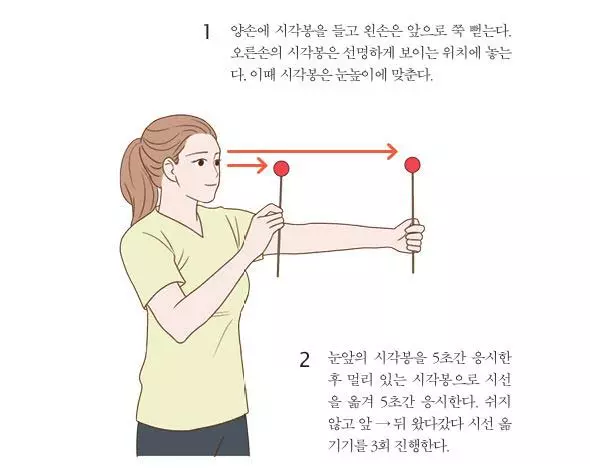 1 양손에 시각봉을 들고 왼손은 앞으로 쭉 뻗는다. 오른손의 시각봉은 선명하게 보이는 위치에 놓는다. 이때 시각봉은 눈높이에 맞춘다.

2 눈앞의 시각봉을 5초간 응시한 후 멀리 있는 시각봉으로 시선을 옮겨 5초간 응시한다. 쉬지 않고 앞 → 뒤 왔다갔다 시선 옮기기를 3회 진행한다.