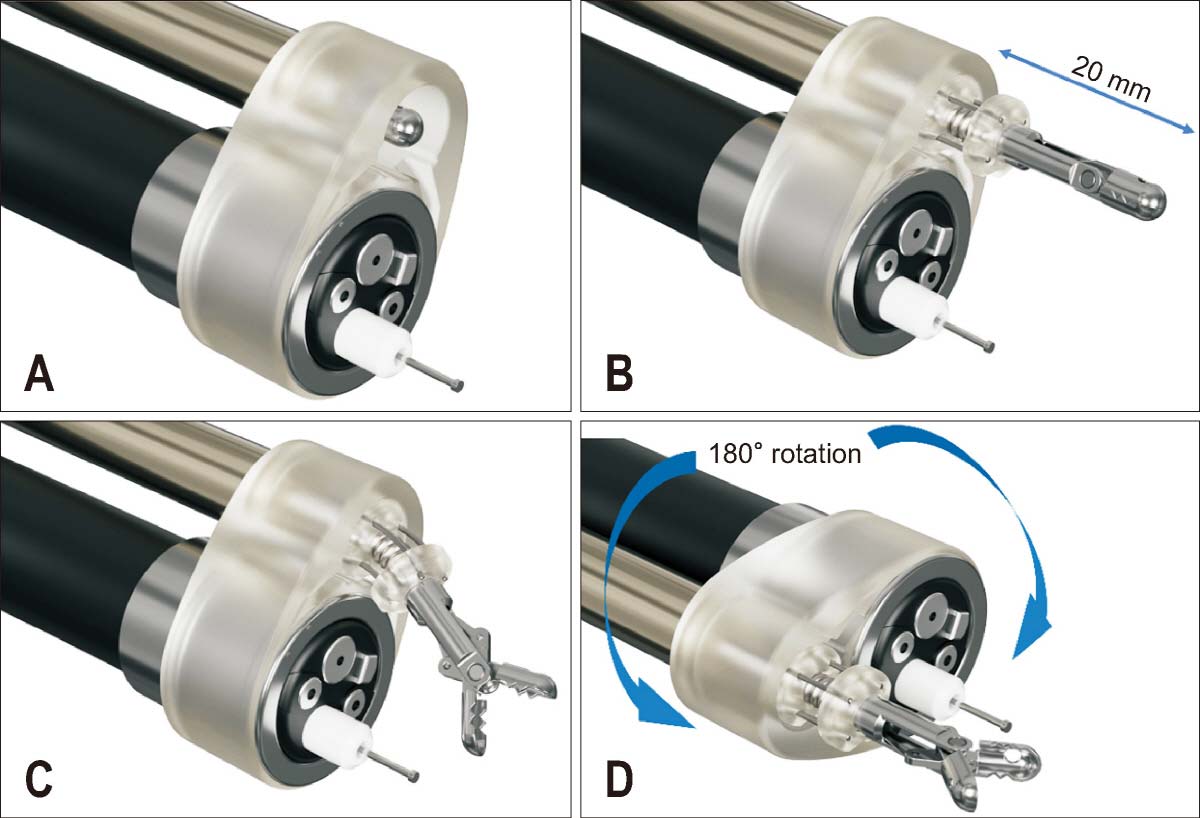 A

20 mm

B

C

180° rotation

D