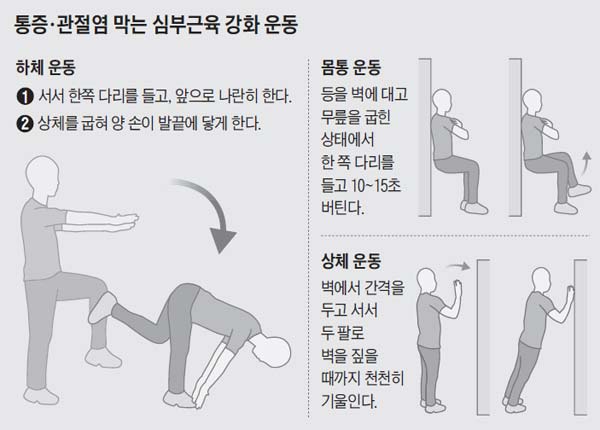 통증·관절염 막는 심부근육 강화 운동

하체 운동

❶ 서서 한쪽 다리를 들고, 앞으로 나란히 한다.

❷ 상체를 굽혀 양 손이 발끝에 닿게 한다.

몸통 운동

등을 벽에 대고 무릎을 굽힌 상태에서 한 쪽 다리를 들고 10~15초 버틴다.

상체 운동

벽에서 간격을 두고 서서 두 팔로 벽을 짚을 때까지 천천히 기울인다.