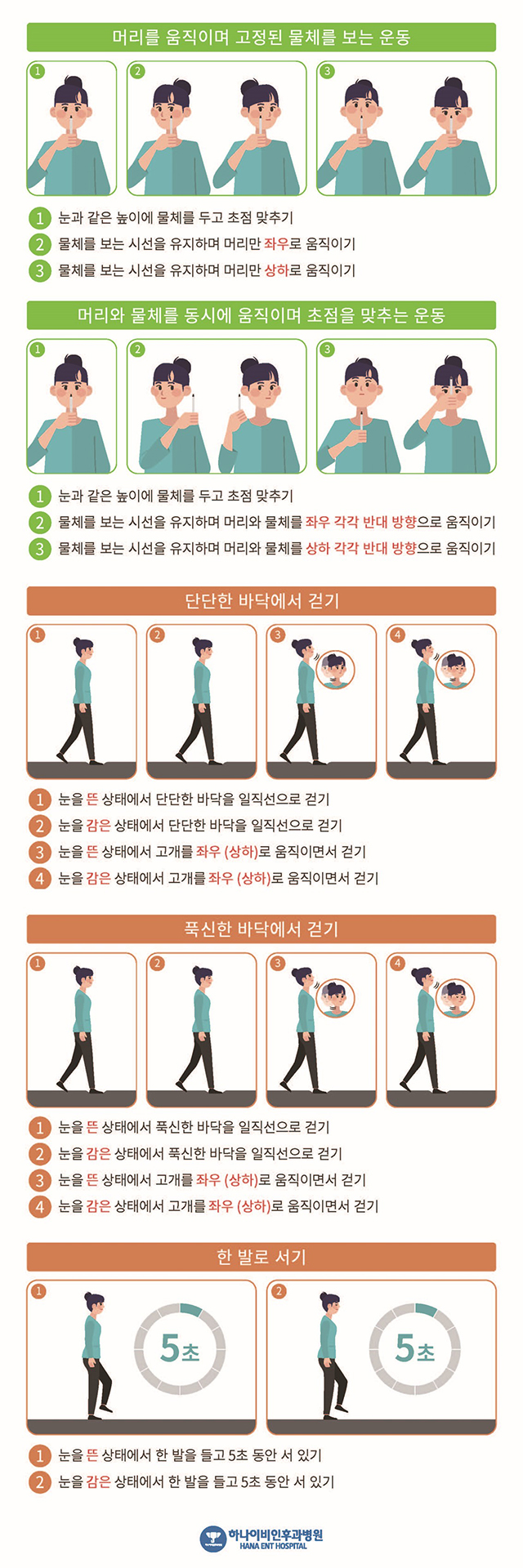 머리를 움직이며 고정된 물체를 보는 운동

1 2 3

1 눈과 같은 높이에 물체를 두고 초점 맞추기
2 물체를 보는 시선을 유지하며 머리만 좌우로 움직이기
3 물체를 보는 시선을 유지하며 머리만 상하로 움직이기

머리와 물체를 동시에 움직이며 초점을 맞추는 운동

1 2 3

1 눈과 같은 높이에 물체를 두고 초점 맞추기
2 물체를 보는 시선을 유지하며 머리와 물체를 좌우 각각 반대 방향으로 움직이기
3 물체를 보는 시선을 유지하며 머리와 물체를 상하 각각 반대 방향으로 움직이기

단단한 바닥에서 걷기

1 2 3 4

1 눈을 뜬 상태에서 단단한 바닥을 일직선으로 걷기
2 눈을 감은 상태에서 단단한 바닥을 일직선으로 걷기
3 눈을 뜬 상태에서 고개를 좌우 (상하)로 움직이면서 걷기
4 눈을 감은 상태에서 고개를 좌우 (상하)로 움직이면서 걷기

푹신한 바닥에서 걷기

1 2 3 4

1 눈을 뜬 상태에서 푹신한 바닥을 일직선으로 걷기
2 눈을 감은 상태에서 푹신한 바닥을 일직선으로 걷기
3 눈을 뜬 상태에서 고개를 좌우 (상하)로 움직이면서 걷기
4 눈을 감은 상태에서 고개를 좌우 (상하)로 움직이면서 걷기

한 발로 서기

1 5초 2 5초

1 눈을 뜬 상태에서 한 발을 들고 5초 동안 서 있기
2 눈을 감은 상태에서 한 발을 들고 5초 동안 서 있기

하나이비인후과병원
HANA ENT HOSPITAL