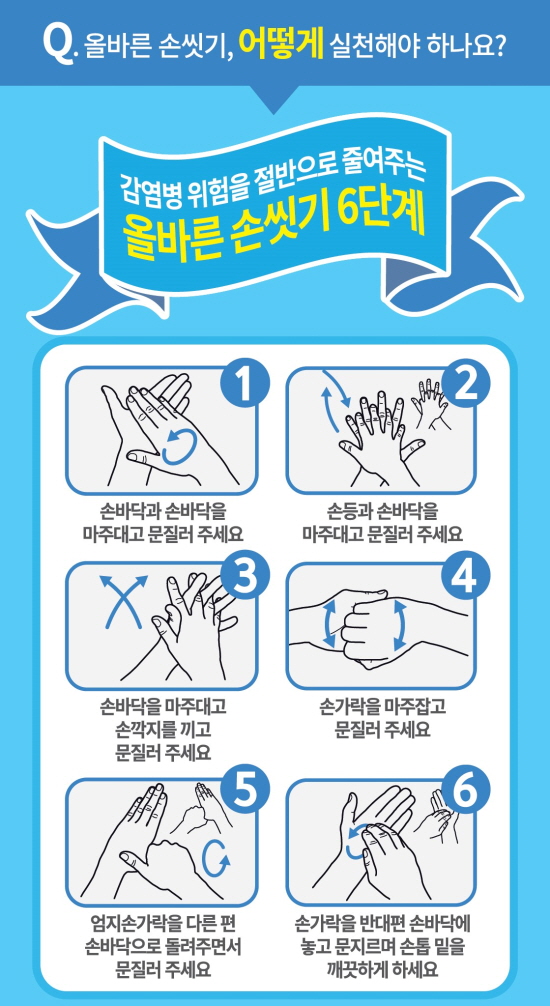 Q. 올바른 손씻기, 어떻게 실천해야 하나요?

감염병 위험을 절반으로 줄여주는
올바른 손씻기 6단계

1
손바닥과 손바닥을 마주대고 문질러 주세요

2
손등과 손바닥을 마주대고 문질러 주세요

3
손바닥을 마주대고 손깍지를 끼고 문질러 주세요

4
손가락을 마주잡고 문질러 주세요

5
엄지손가락을 다른 편 손바닥으로 돌려주면서 문질러 주세요

6
손가락을 반대편 손바닥에 놓고 문지르며 손톱 밑을 깨끗하게 하세요