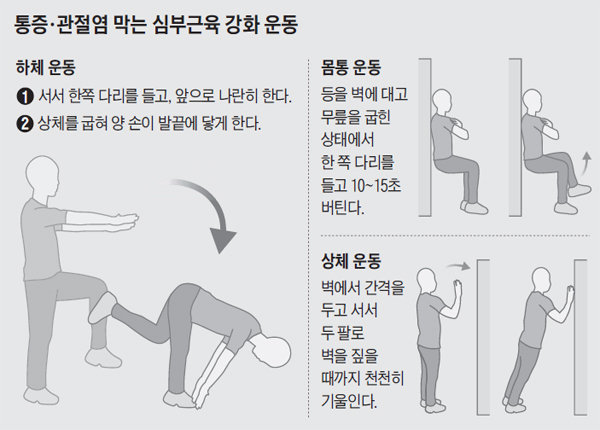 통증·관절염 막는 심부근육 강화 운동

하체 운동

❶ 서서 한쪽 다리를 들고, 앞으로 나란히 한다.

❷ 상체를 굽혀 양 손이 발끝에 닿게 한다.

몸통 운동

등을 벽에 대고 무릎을 굽힌 상태에서 한 쪽 다리를 들고 10~15초 버틴다.

상체 운동

벽에서 간격을 두고 서서 두 팔로 벽을 짚을 때까지 천천히 기울인다.