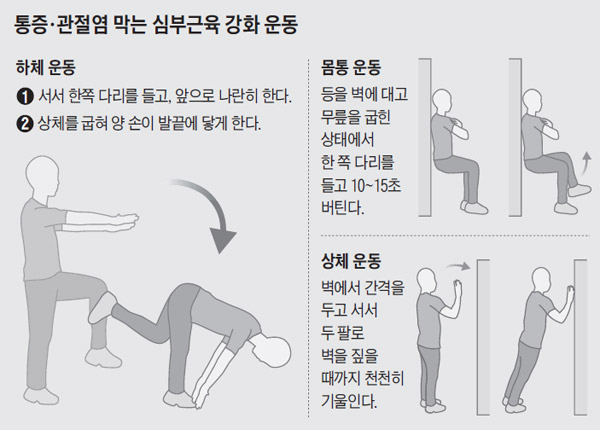 통증·관절염 막는 심부근육 강화 운동

하체 운동

❶ 서서 한쪽 다리를 들고, 앞으로 나란히 한다.

❷ 상체를 굽혀 양 손이 발끝에 닿게 한다.

몸통 운동

등을 벽에 대고 무릎을 굽힌 상태에서 한 쪽 다리를 들고 10~15초 버틴다.

상체 운동

벽에서 간격을 두고 서서 두 팔로 벽을 짚을 때까지 천천히 기울인다.