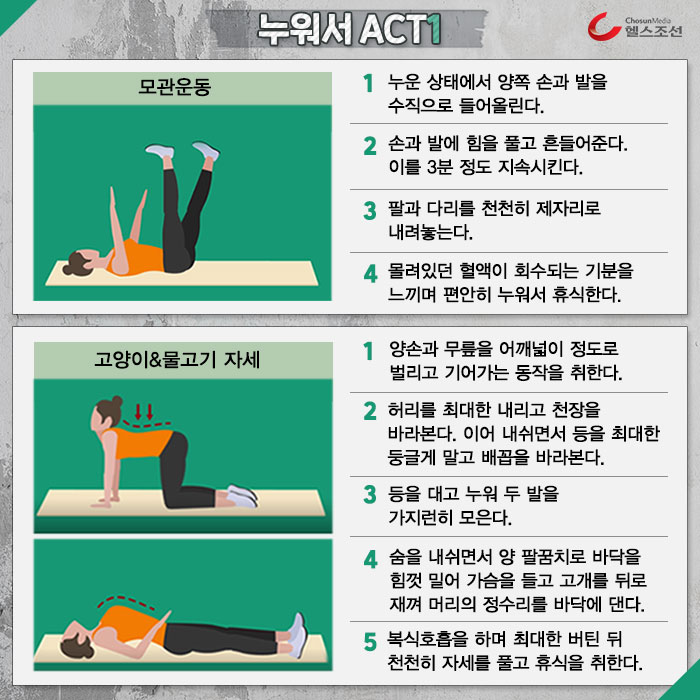 누워서 ACT1

ChosunMedia 헬스조선

모관운동

1 누운 상태에서 양쪽 손과 발을 수직으로 들어올린다.

2 손과 발에 힘을 풀고 흔들어준다. 이를 3분 정도 지속시킨다.

3 팔과 다리를 천천히 제자리로 내려놓는다.

4 몰려있던 혈액이 회수되는 기분을 느끼며 편안히 누워서 휴식한다.

고양이&물고기 자세

1 양손과 무릎을 어깨넓이 정도로 벌리고 기어가는 동작을 취한다.

2 허리를 최대한 내리고 천장을 바라본다. 이어 내쉬면서 등을 최대한 둥글게 말고 배꼽을 바라본다.

3 등을 대고 누워 두 발을 가지런히 모은다.

4 숨을 내쉬면서 양 팔꿈치로 바닥을 힘껏 밀어 가슴을 들고 고개를 뒤로 재껴 머리의 정수리를 바닥에 댄다.

5 복식호흡을 하며 최대한 버틴 뒤 천천히 자세를 풀고 휴식을 취한다.