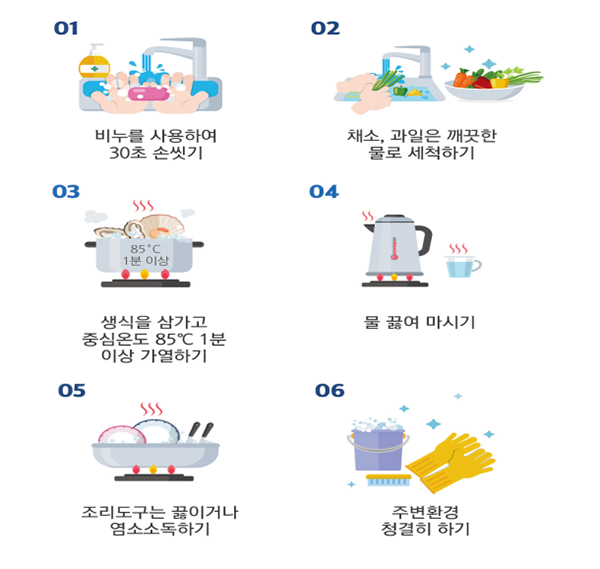 01

비누를 사용하여
30초 손씻기

02

채소, 과일은 깨끗한
물로 세척하기

03

85°C
1분 이상

생식을 삼가고
중심온도 85℃ 1분
이상 가열하기

04

물 끓여 마시기

05

조리도구는 끓이거나
염소소독하기

06

주변환경
청결히 하기